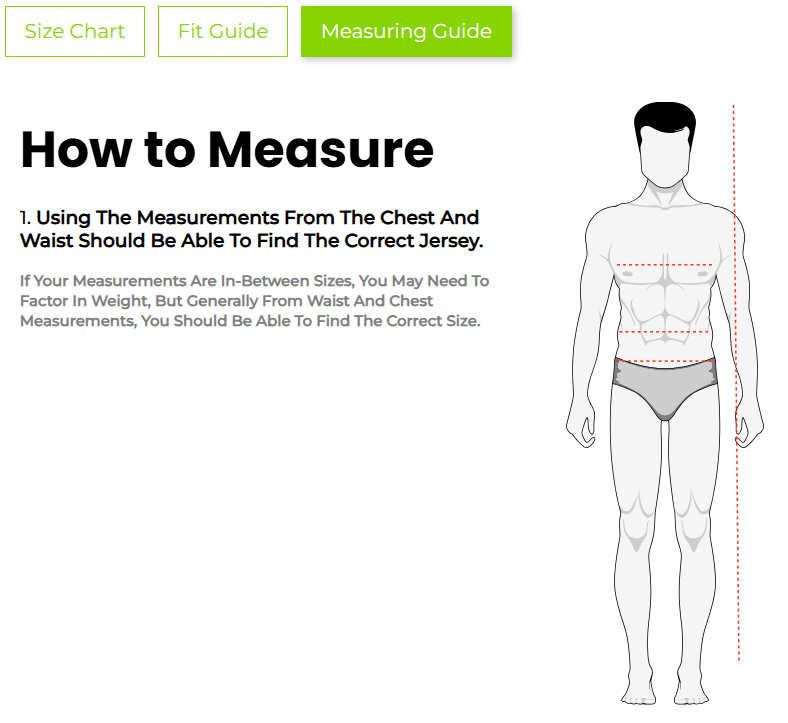 Size Chart
Fit Guide
Measuring Guide

How to Measure

1. Using The Measurements From The Chest And Waist Should Be Able To Find The Correct Jersey.

If Your Measurements Are In-Between Sizes, You May Need To Factor In Weight, But Generally From Waist And Chest Measurements, You Should Be Able To Find The Correct Size.